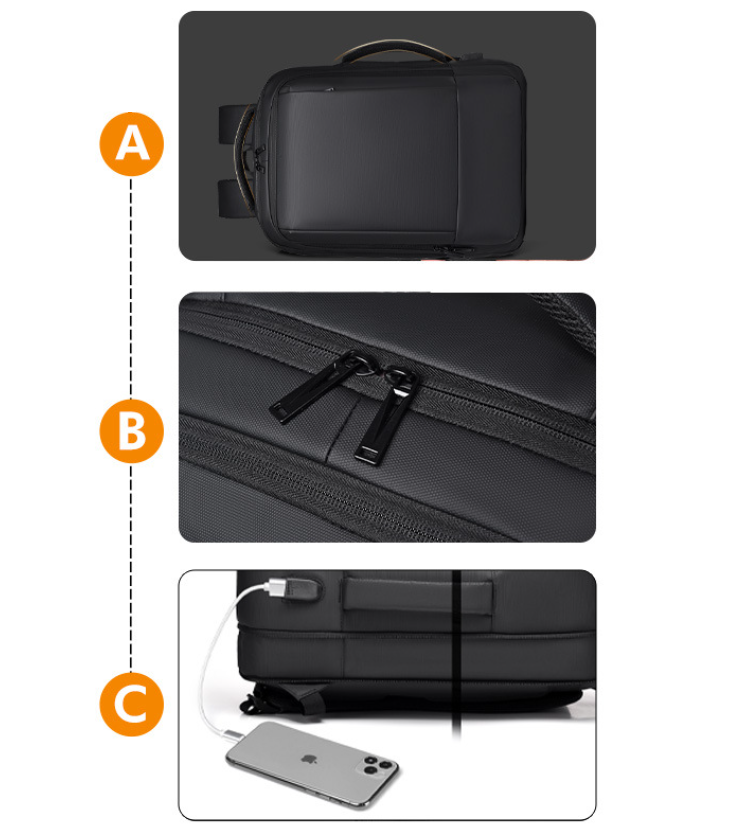 A

B

C